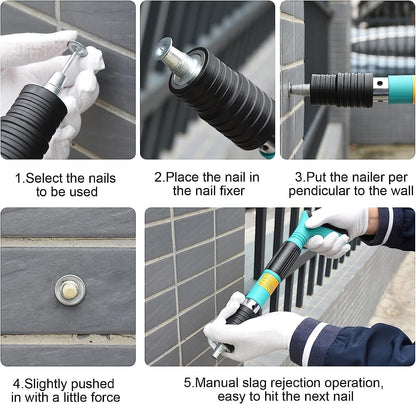 1.Select the nails to be used

2.Place the nail in the nail fixer

3.Put the nailer per pendicular to the wall

4.Slightly pushed in with a little force

5.Manual slag rejection operation, easy to hit the next nail