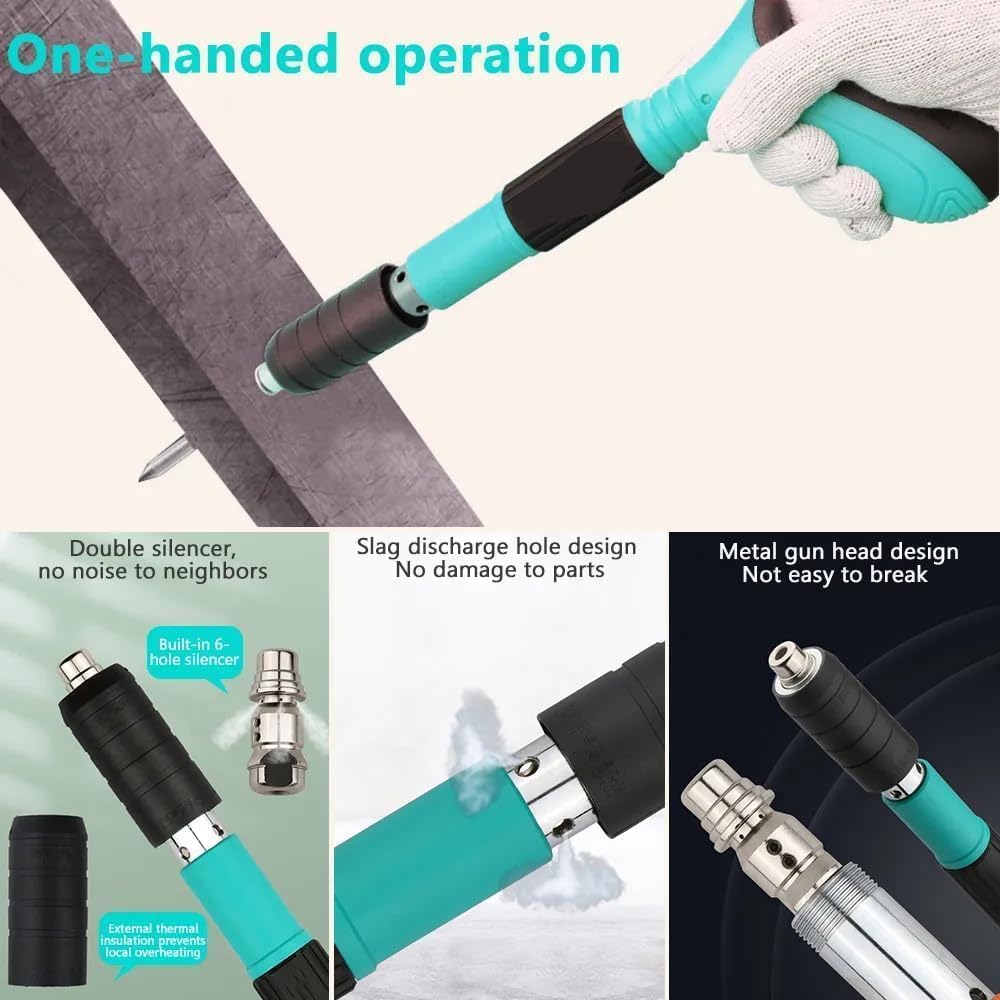 One-handed operation

Double silencer, no noise to neighbors

Built-in 6-hole silencer

External thermal insulation prevents local overheating

Slag discharge hole design
No damage to parts

Metal gun head design
Not easy to break