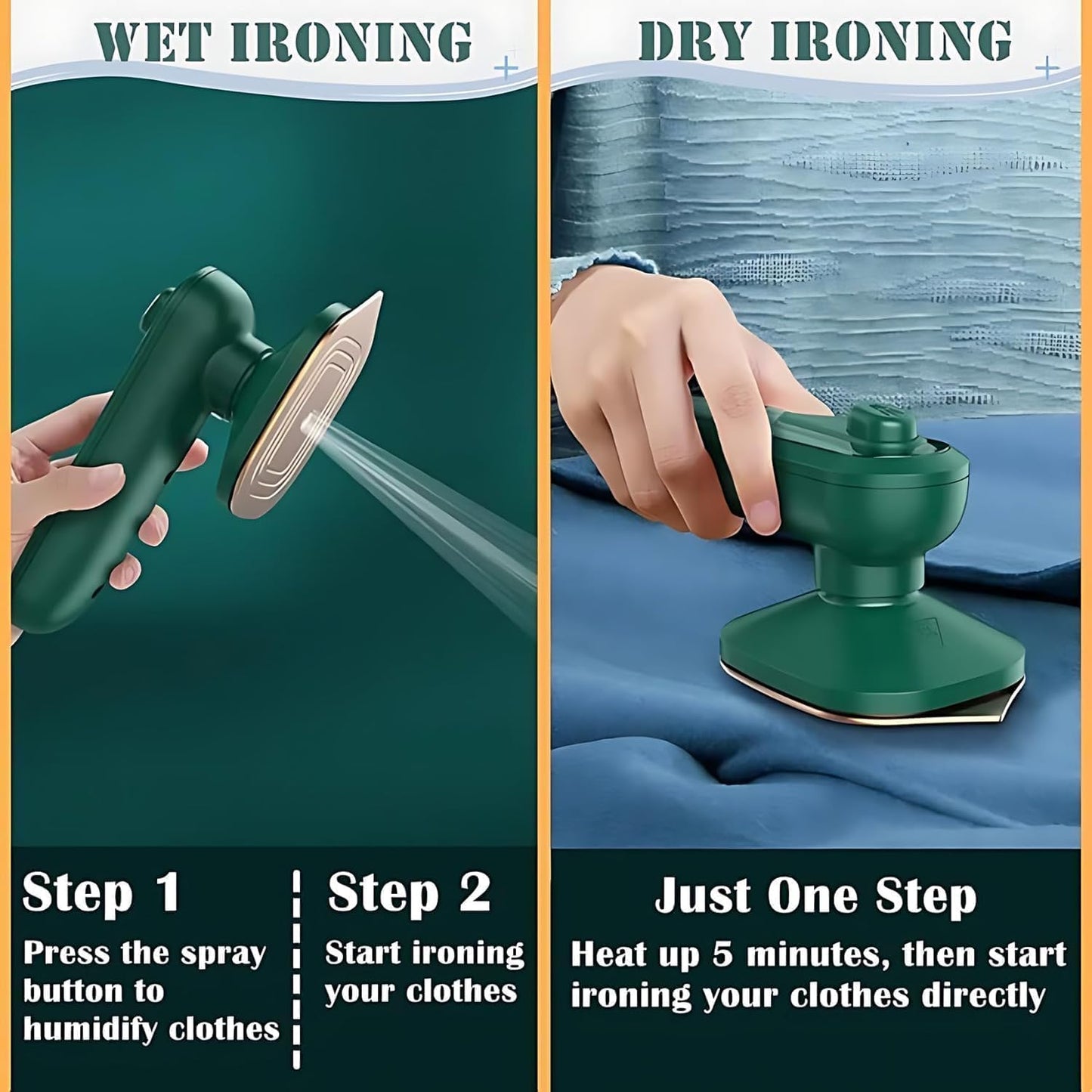 WET IRONING

Step 1
Press the spray button to humidify clothes

Step 2
Start ironing your clothes

DRY IRONING

Just One Step
Heat up 5 minutes, then start ironing your clothes directly