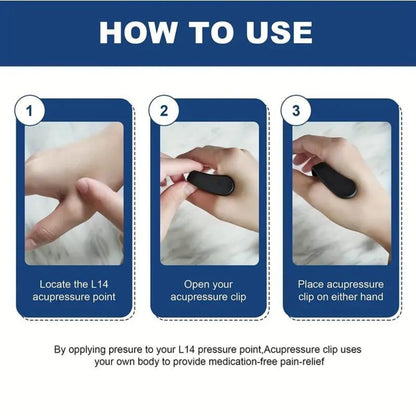 HOW TO USE

1

Locate the L14 acupressure point

2

Open your acupressure clip

3

Place acupressure clip on either hand

By opplying presure to your L14 pressure point,Acupressure clip uses your own body to provide medication-free pain-relief