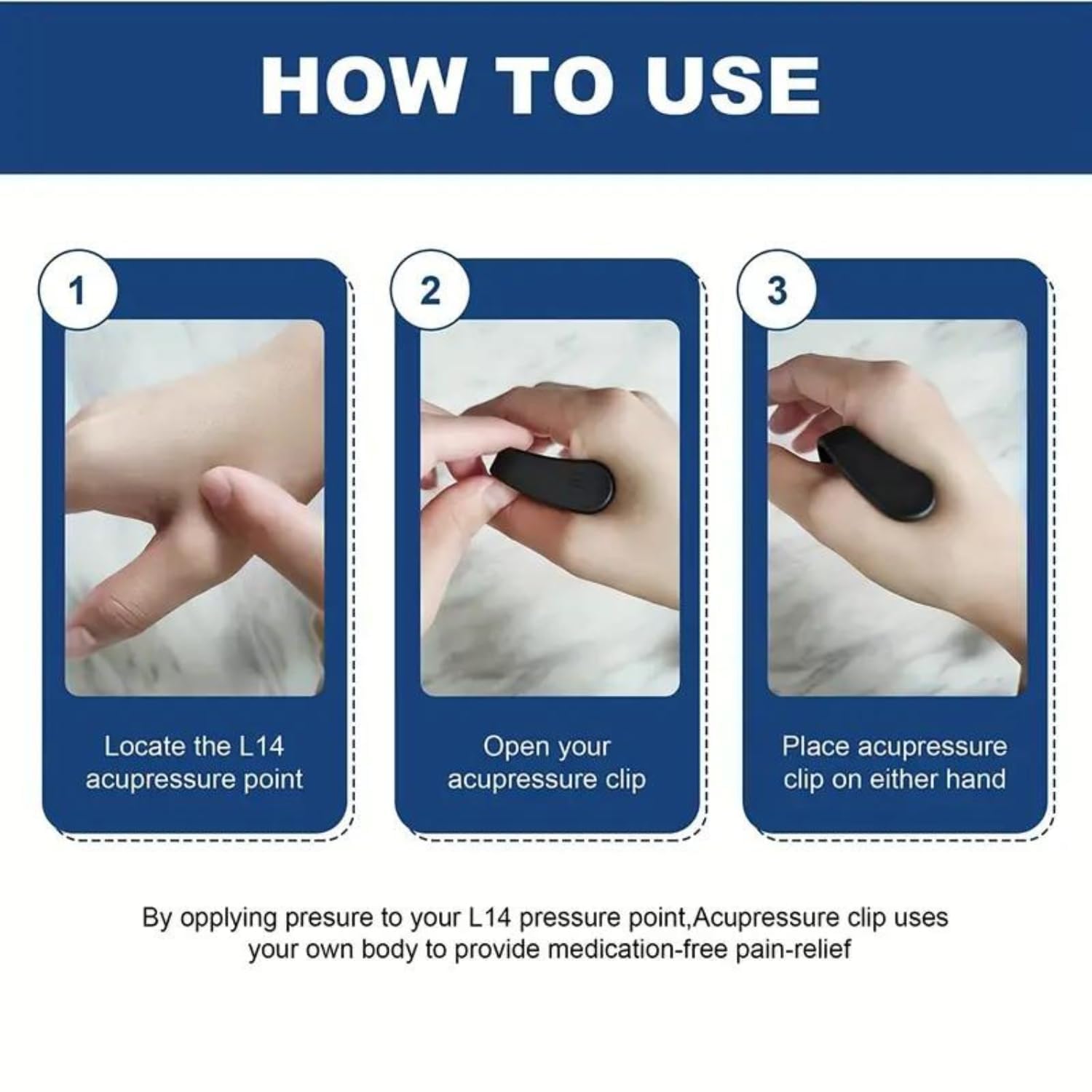 HOW TO USE

1

Locate the L14 acupressure point

2

Open your acupressure clip

3

Place acupressure clip on either hand

By opplying presure to your L14 pressure point,Acupressure clip uses your own body to provide medication-free pain-relief