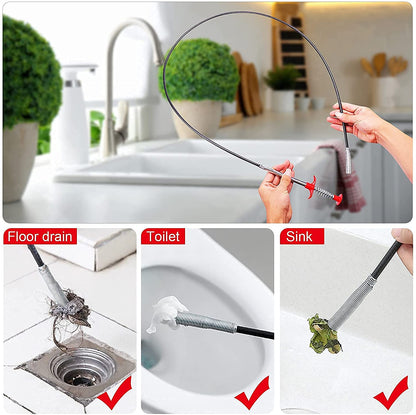 Floor drain

Toilet

Sink