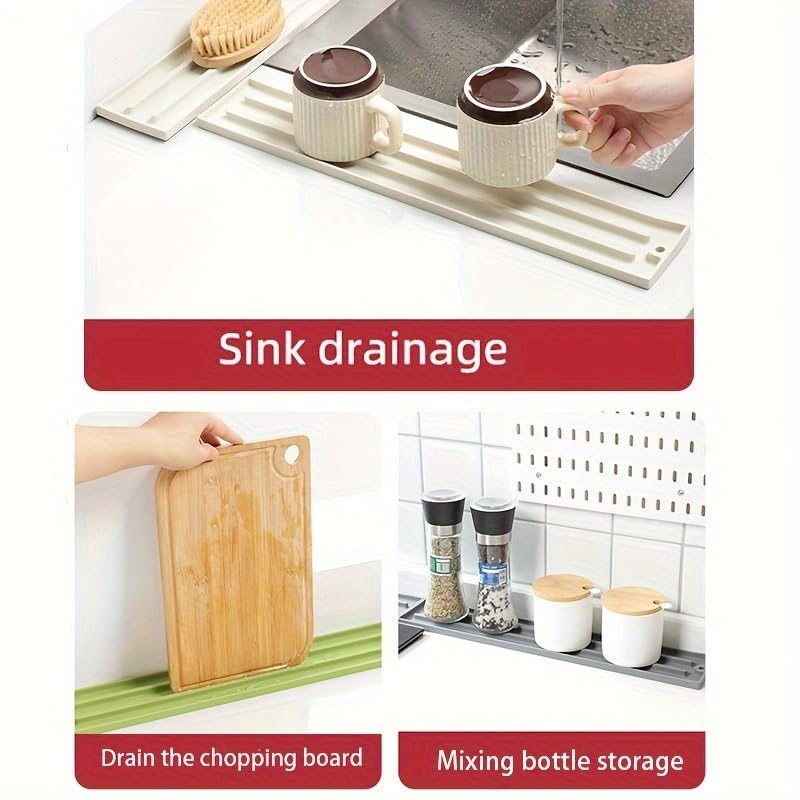 Sink drainage

Drain the chopping board

Mixing bottle storage