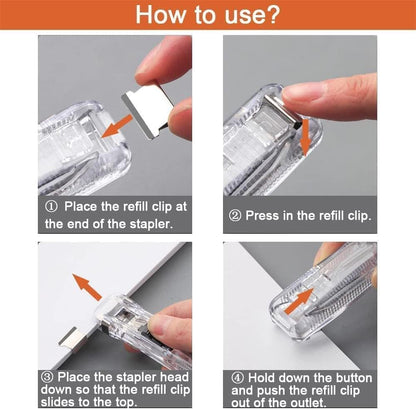 How to use?

① Place the refill clip at the end of the stapler.

② Press in the refill clip.

③ Place the stapler head down so that the refill clip slides to the top.

④ Hold down the button and push the refill clip out of the outlet.