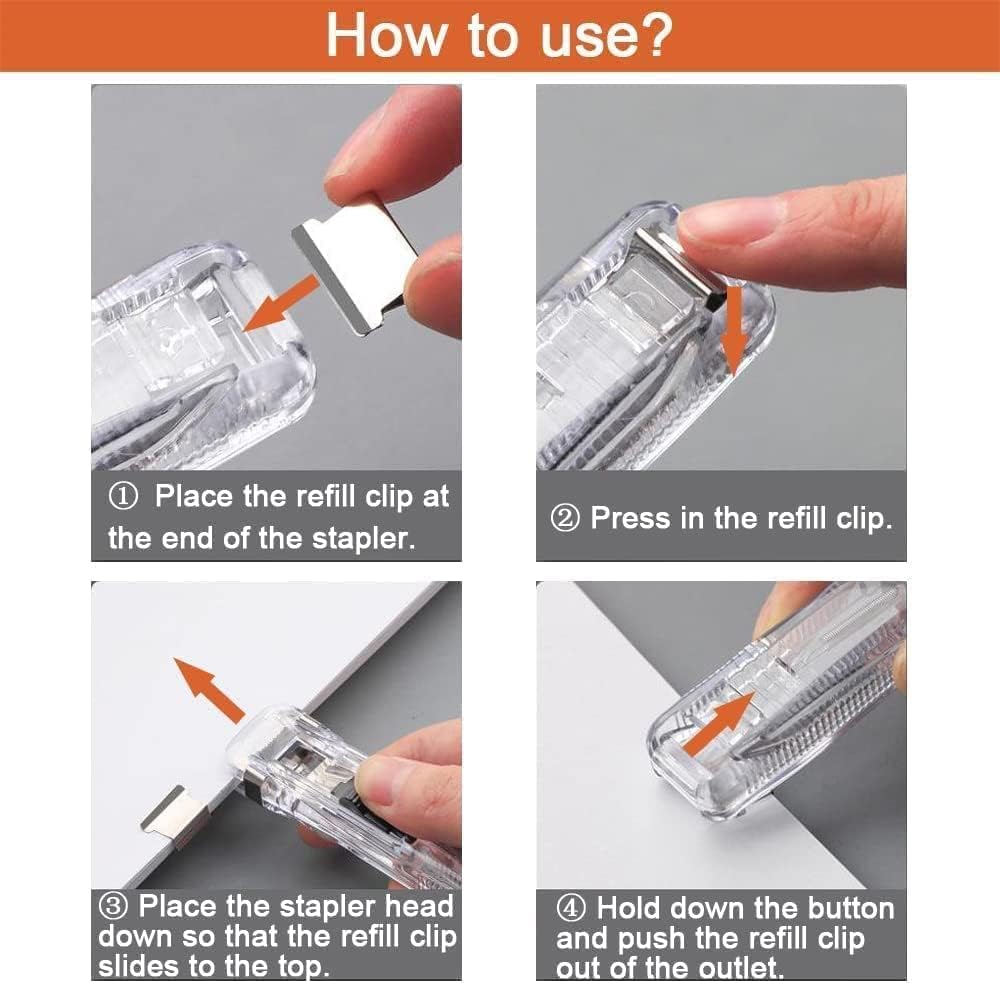 How to use?

① Place the refill clip at the end of the stapler.

② Press in the refill clip.

③ Place the stapler head down so that the refill clip slides to the top.

④ Hold down the button and push the refill clip out of the outlet.