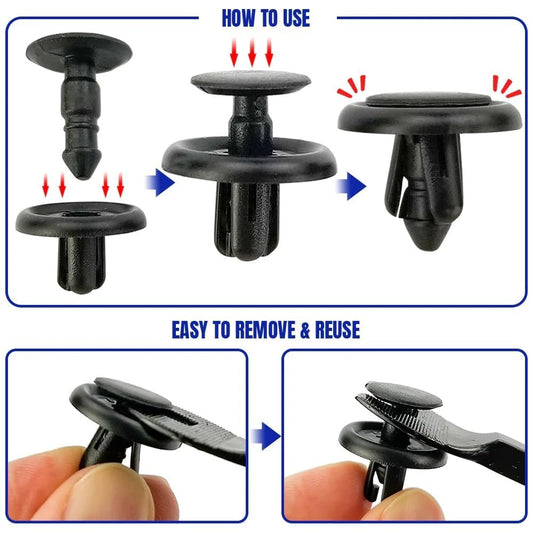 HOW TO USE

EASY TO REMOVE & REUSE