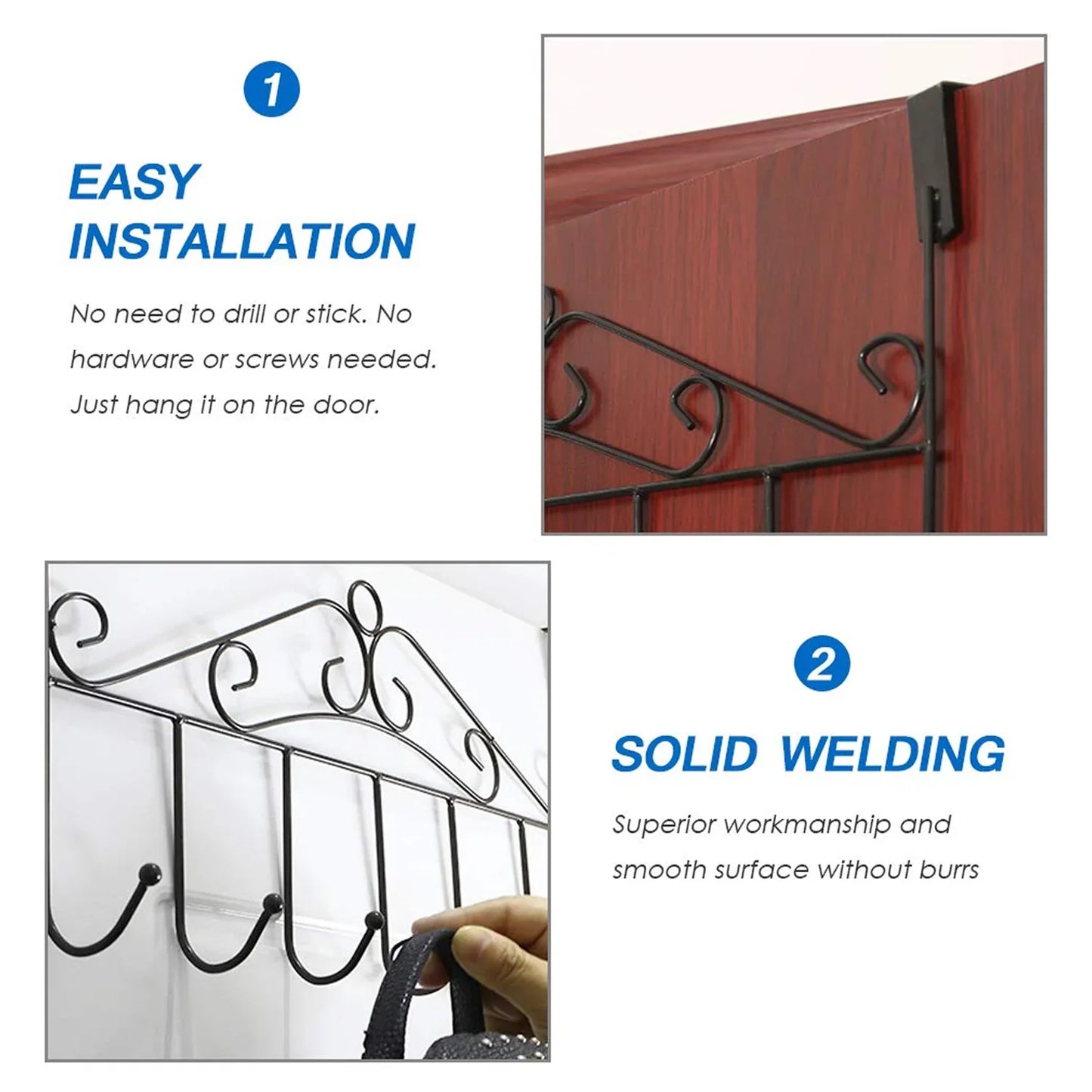 1

EASY INSTALLATION

No need to drill or stick. No hardware or screws needed. Just hang it on the door.

2

SOLID WELDING

Superior workmanship and smooth surface without burrs