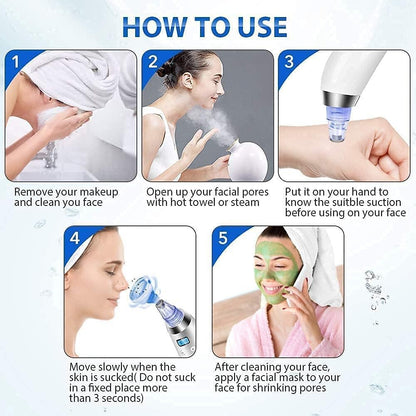 HOW TO USE

1

Remove your makeup and clean you face

2

Open up your facial pores with hot towel or steam

3

Put it on your hand to know the suitble suction before using on your face

4

Move slowly when the skin is sucked( Do not suck in a fixed place more than 3 seconds)

5

After cleaning your face, apply a facial mask to your face for shrinking pores