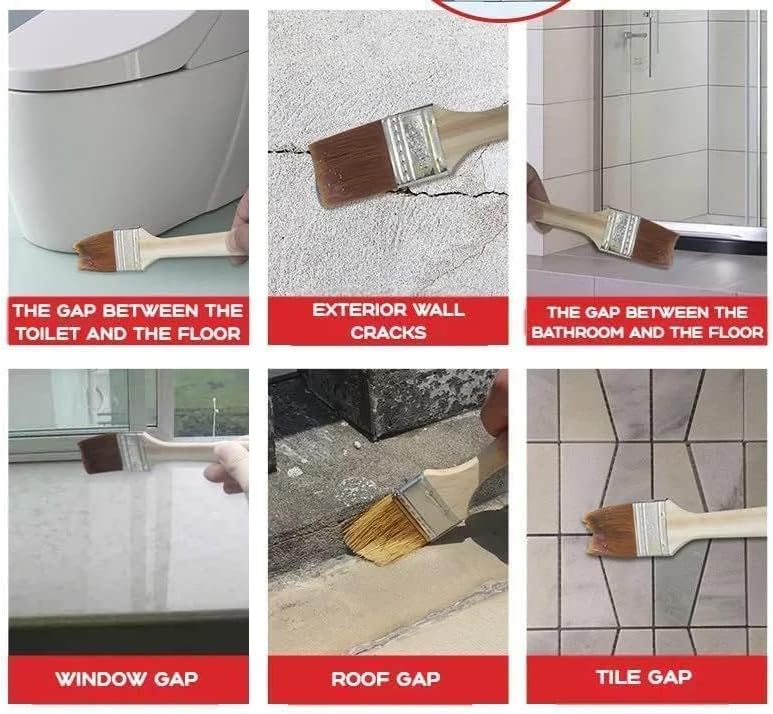 THE GAP BETWEEN THE TOILET AND THE FLOOR

EXTERIOR WALL CRACKS

THE GAP BETWEEN THE BATHROOM AND THE FLOOR

WINDOW GAP

ROOF GAP

TILE GAP