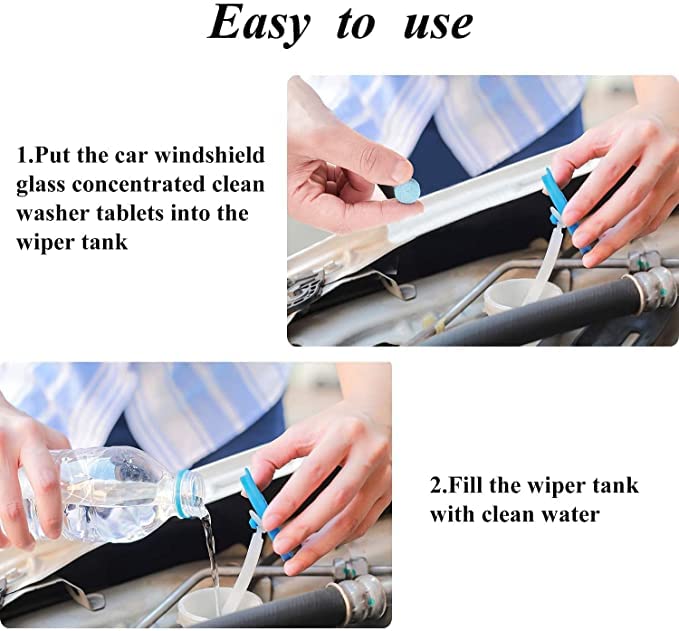 Easy to use

1.Put the car windshield glass concentrated clean washer tablets into the wiper tank

2.Fill the wiper tank with clean water