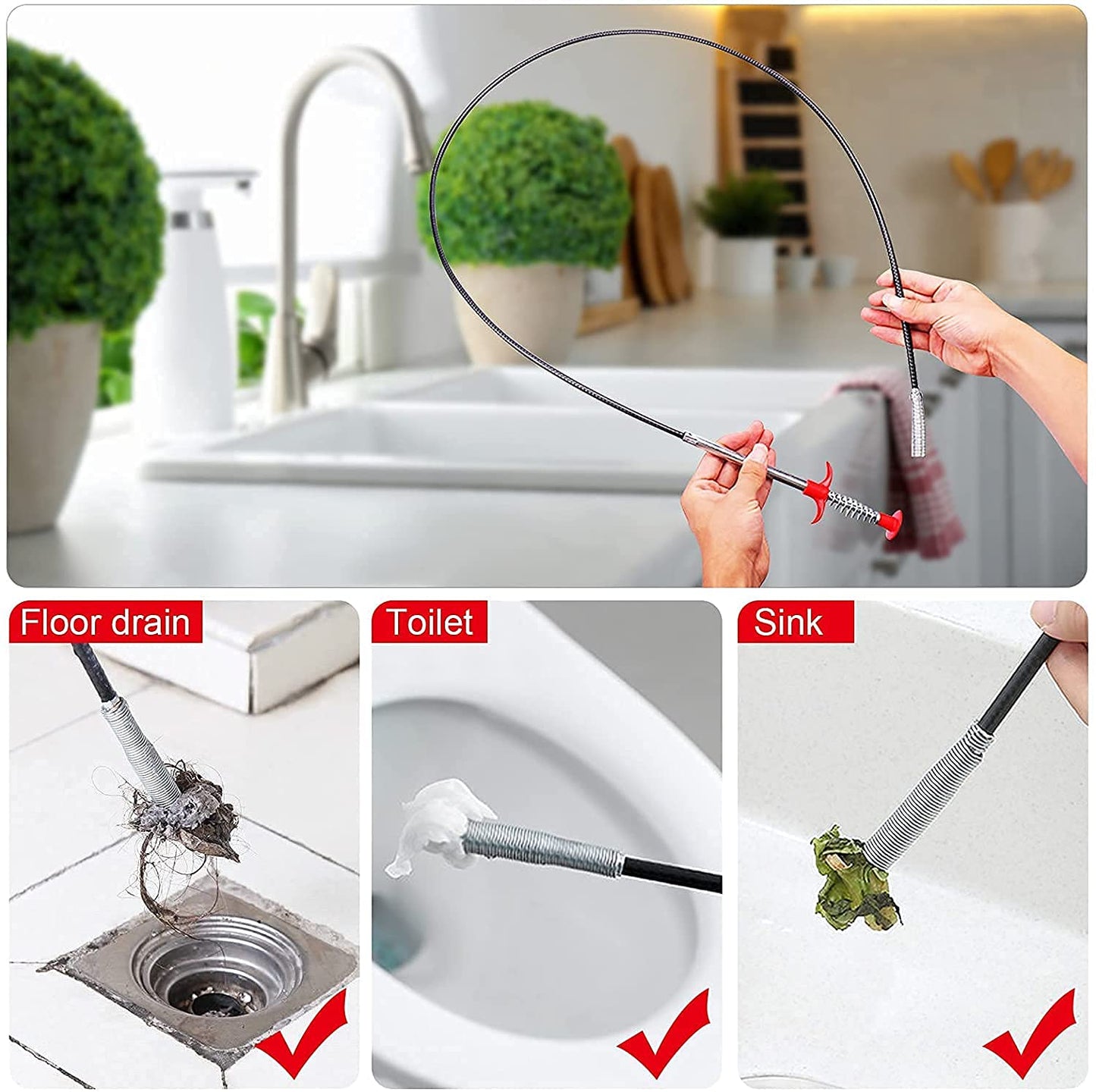 Floor drain

Toilet

Sink