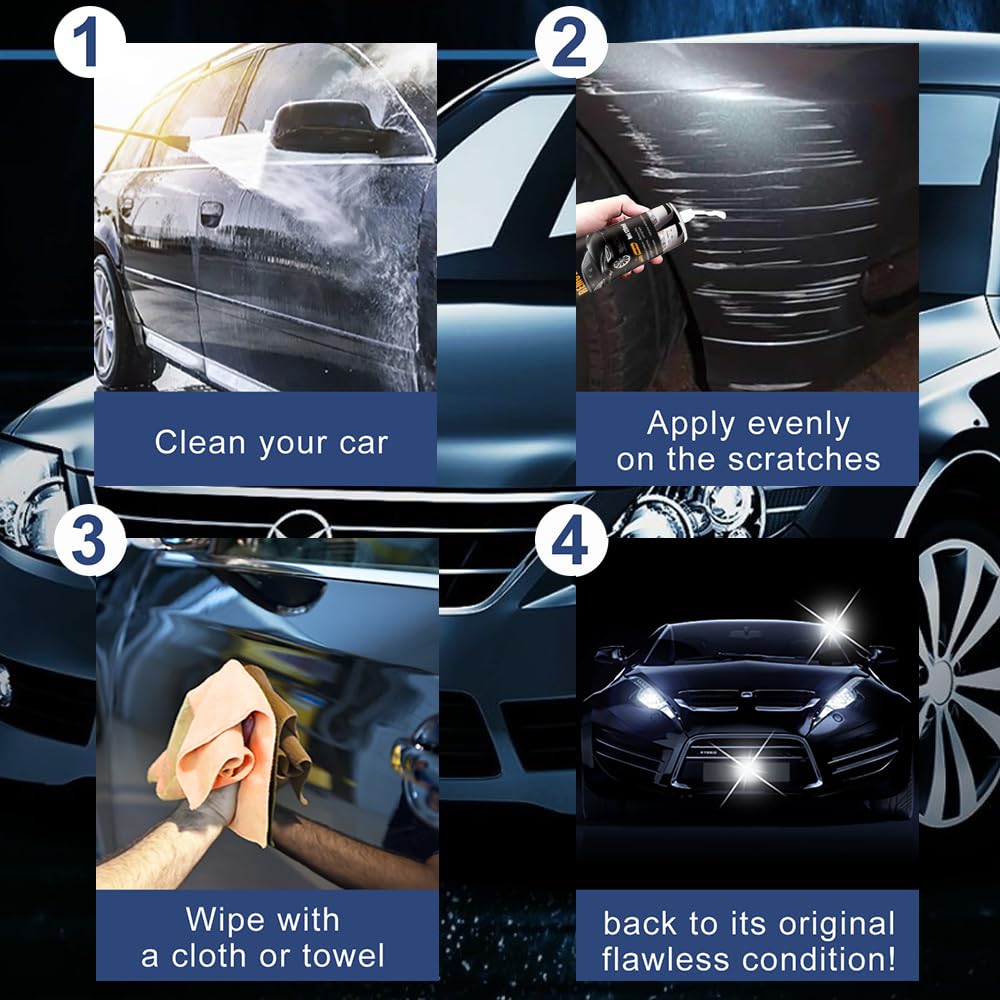 1

Clean your car

2

Apply evenly on the scratches

3

Wipe with a cloth or towel

4

back to its original flawless condition!