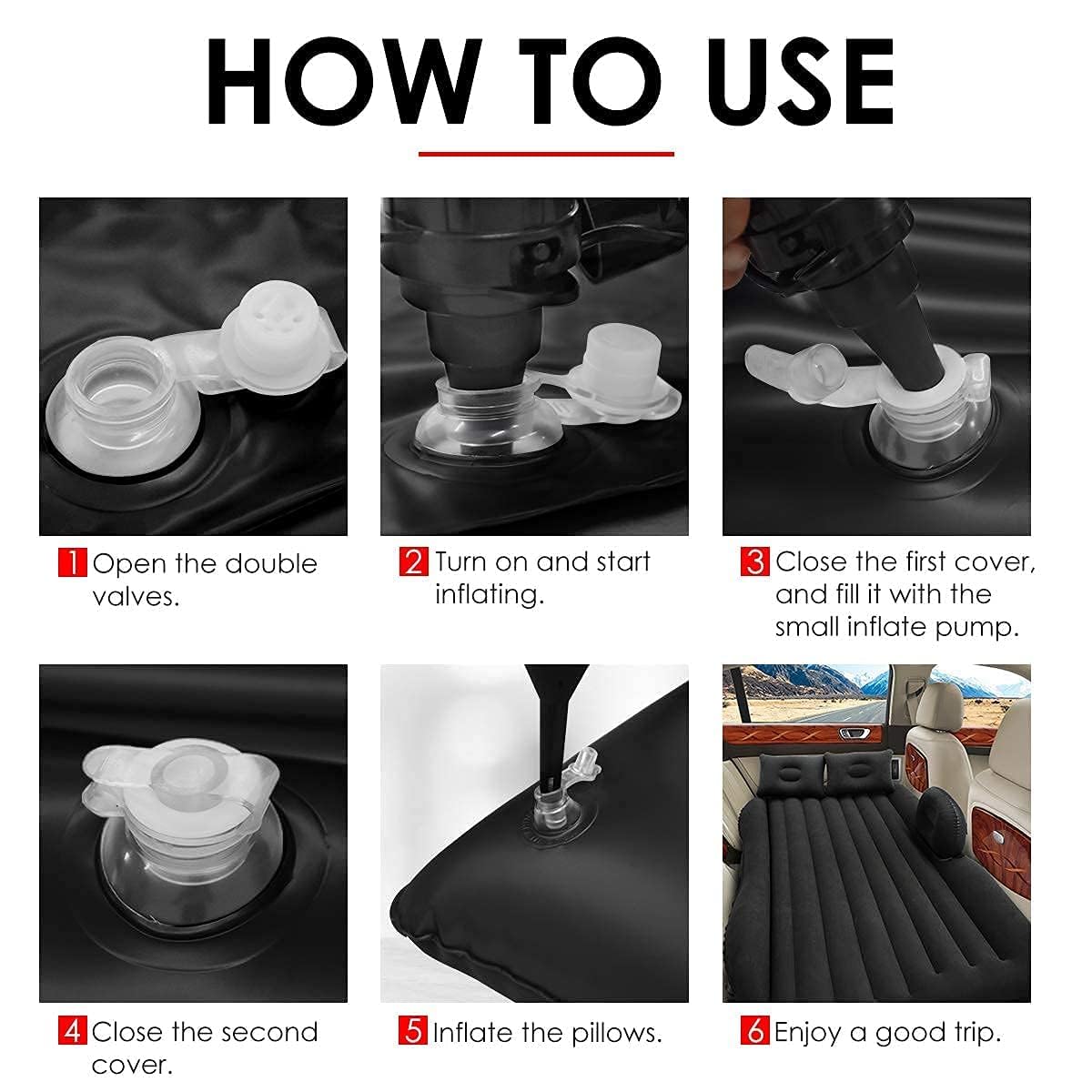 HOW TO USE

1 Open the double valves.

2 Turn on and start inflating.

3 Close the first cover, and fill it with the small inflate pump.

4 Close the second cover.

5 Inflate the pillows.

6 Enjoy a good trip.