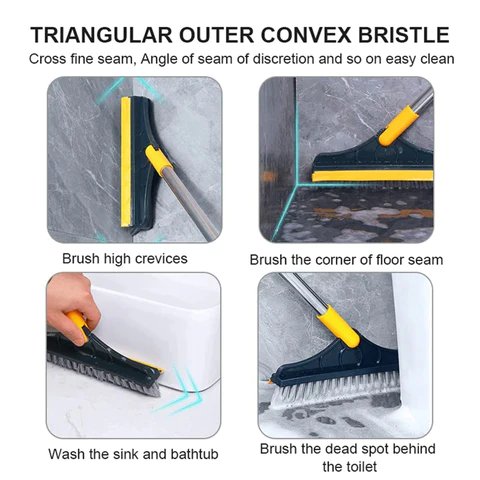 TRIANGULAR OUTER CONVEX BRISTLE

Cross fine seam, Angle of seam of discretion and so on easy clean

Brush high crevices

Brush the corner of floor seam

Wash the sink and bathtub

Brush the dead spot behind the toilet